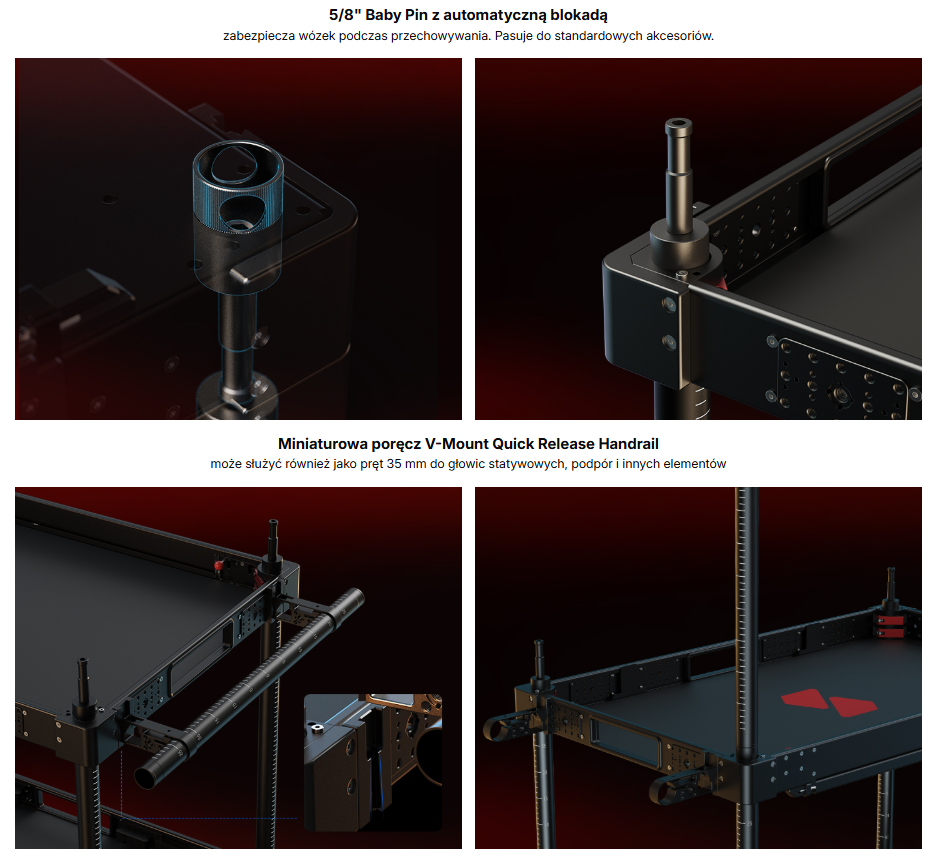 5/8" Baby Pin z automatyczną blokadą
zabezpiecza wózek podczas przechowywania. Pasuje do standardowych akcesoriów.

Miniaturowa poręcz V-Mount Quick Release Handrail
może służyć również jako pręt 35 mm do głowic statywowych, podpór i innych elementów