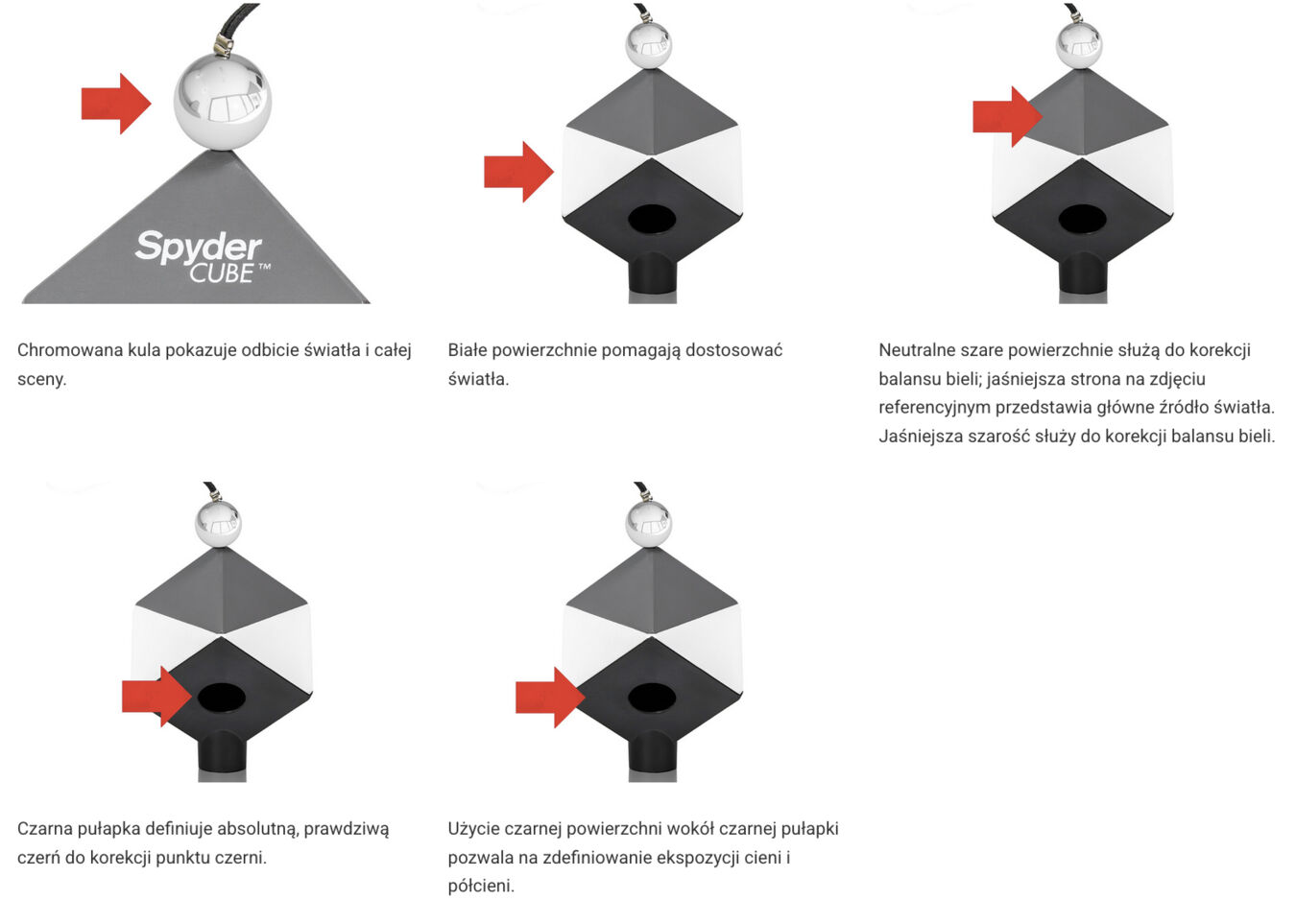 Spyder CUBE™

Chromowana kula pokazuje odbicie światła i całej sceny.

Białe powierzchnie pomagają dostosować światła.

Neutralne szare powierzchnie służą do korekcji balansu bieli; jaśniejsza strona na zdjęciu referencyjnym przedstawia główne źródło światła. Jaśniejsza szarość służy do korekcji balansu bieli.

Czarna pułapka definiuje absolutną, prawdziwą czerń do korekcji punktu czerni.

Użycie czarnej powierzchni wokół czarnej pułapki pozwala na zdefiniowanie ekspozycji cieni i półcieni.