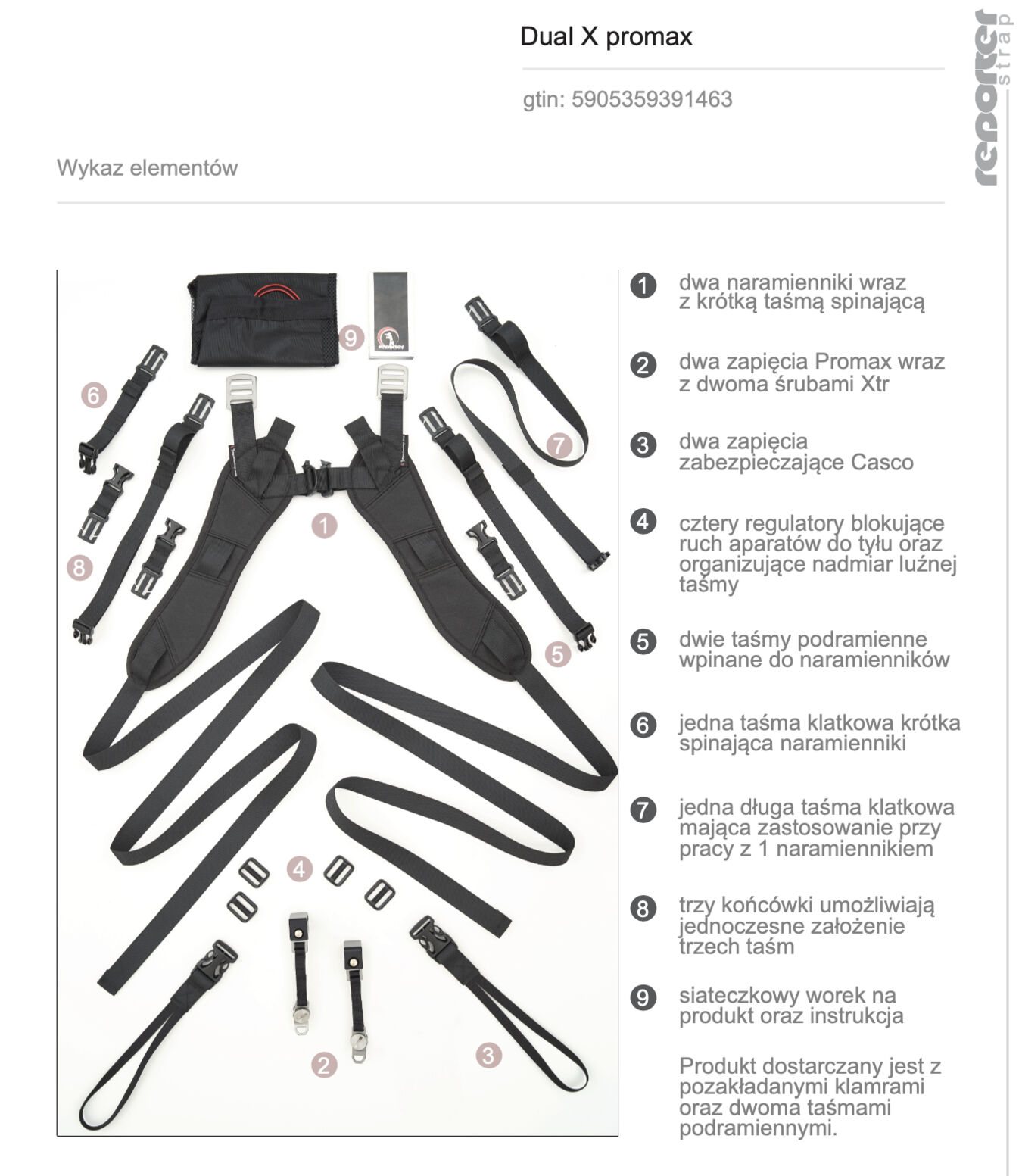 Dual X promax

gtin: 5905359391463

reporter strap

Wykaz elementów

9
6
7
1
8
5
4
2
3

1 dwa naramienniki wraz z krótką taśmą spinającą

2 dwa zapięcia Promax wraz z dwoma śrubami Xtr

3 dwa zapięcia zabezpieczające Casco

4 cztery regulatory blokujące ruch aparatów do tyłu oraz organizujące nadmiar luźnej taśmy

5 dwie taśmy podramienne wpinane do naramienników

6 jedna taśma klatkowa krótka spinająca naramienniki

7 jedna długa taśma klatkowa mająca zastosowanie przy pracy z 1 naramiennikiem

8 trzy końcówki umożliwiają jednoczesne założenie trzech taśm

9 siateczkowy worek na produkt oraz instrukcja

Produkt dostarczany jest z pozakładanymi klamrami oraz dwoma taśmami podramiennymi.