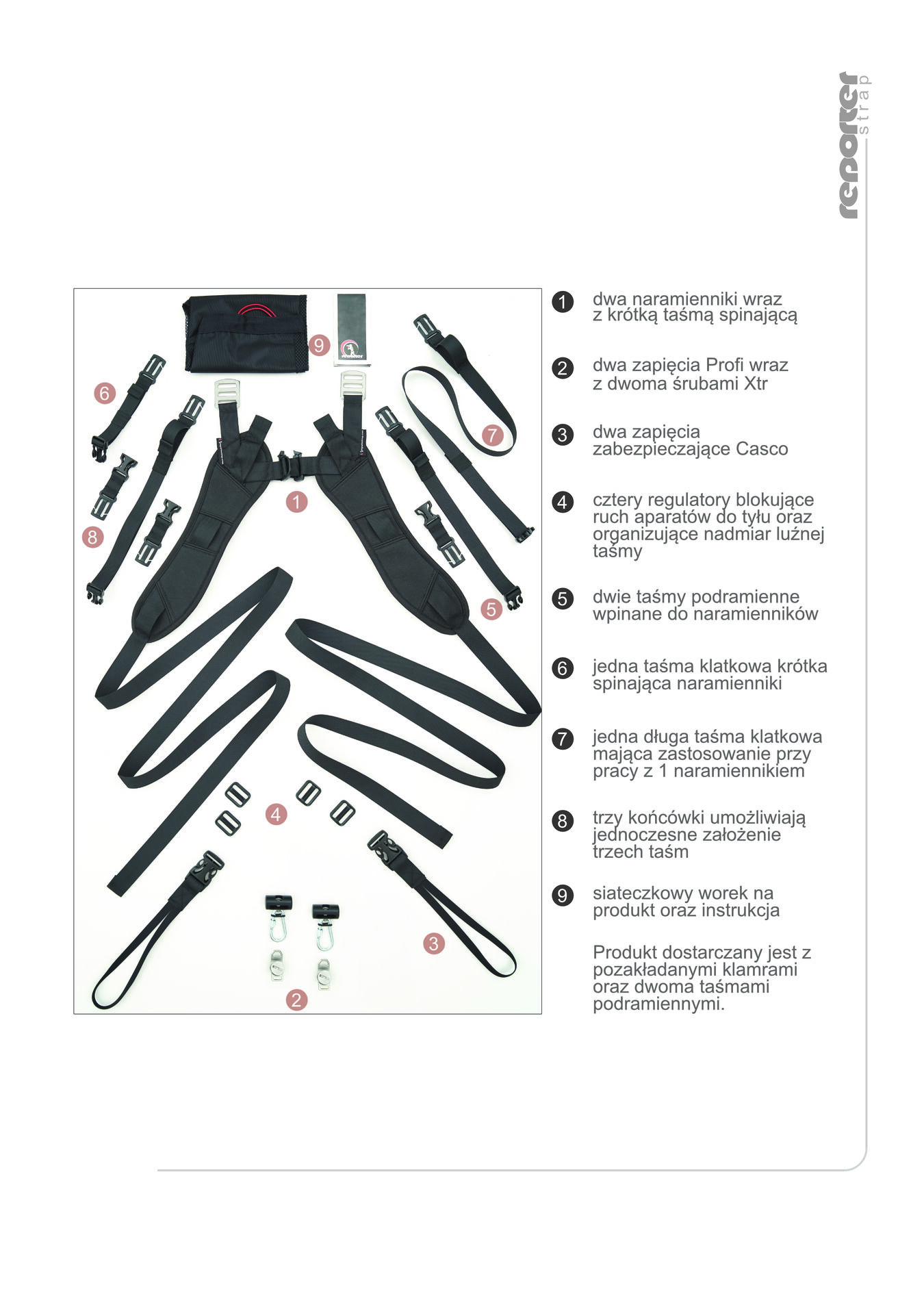 reporter strap

9
6
7
1
8
5
4
3
2

1 dwa naramienniki wraz z krótką taśmą spinającą

2 dwa zapięcia Profi wraz z dwoma śrubami Xtr

3 dwa zapięcia zabezpieczające Casco

4 cztery regulatory blokujące ruch aparatów do tyłu oraz organizujące nadmiar luźnej taśmy

5 dwie taśmy podramienne wpinane do naramienników

6 jedna taśma klatkowa krótka spinająca naramienniki

7 jedna długa taśma klatkowa mająca zastosowanie przy pracy z 1 naramiennikiem

8 trzy końcówki umożliwiają jednoczesne założenie trzech taśm

9 siateczkowy worek na produkt oraz instrukcja

Produkt dostarczany jest z pozakładanymi klamrami oraz dwoma taśmami podramiennymi.